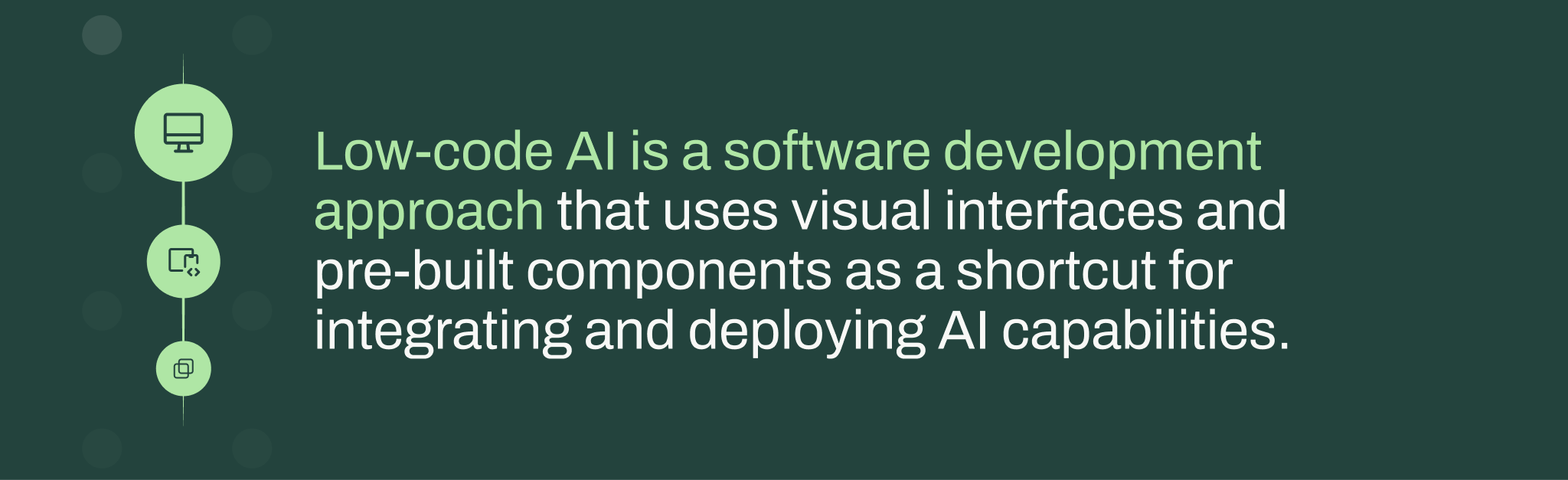 Low-code AI is a software development approach that uses visual interfaces and pre-built components as a shortcut for integrating and deploying AI capabilities.